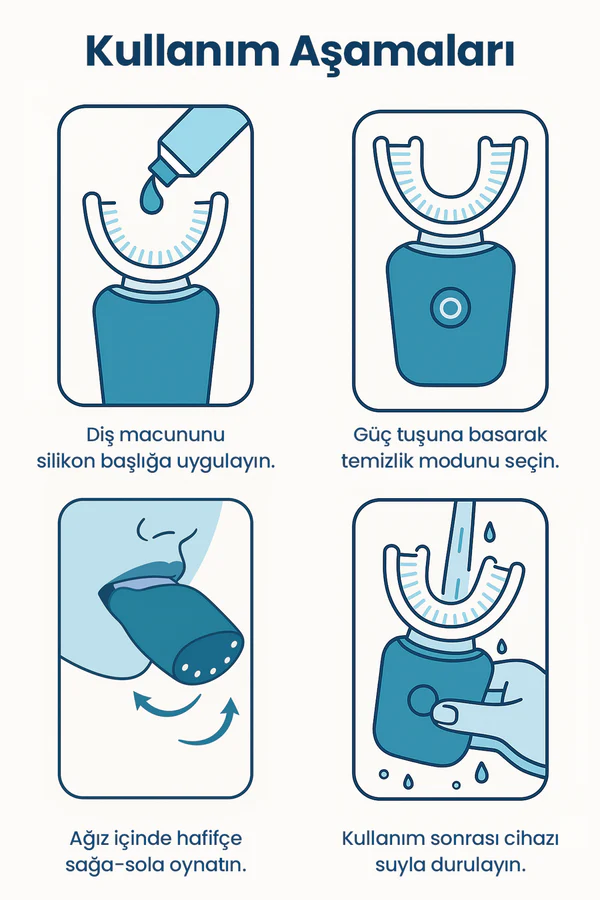 Kullanım Aşamaları

Diş macununu silikon başlığa uygulayın.

Güç tuşuna basarak temizlik modunu seçin.

Ağız içinde hafifçe sağa-sola oynatın.

Kullanım sonrası cihazı suyla durulayın.